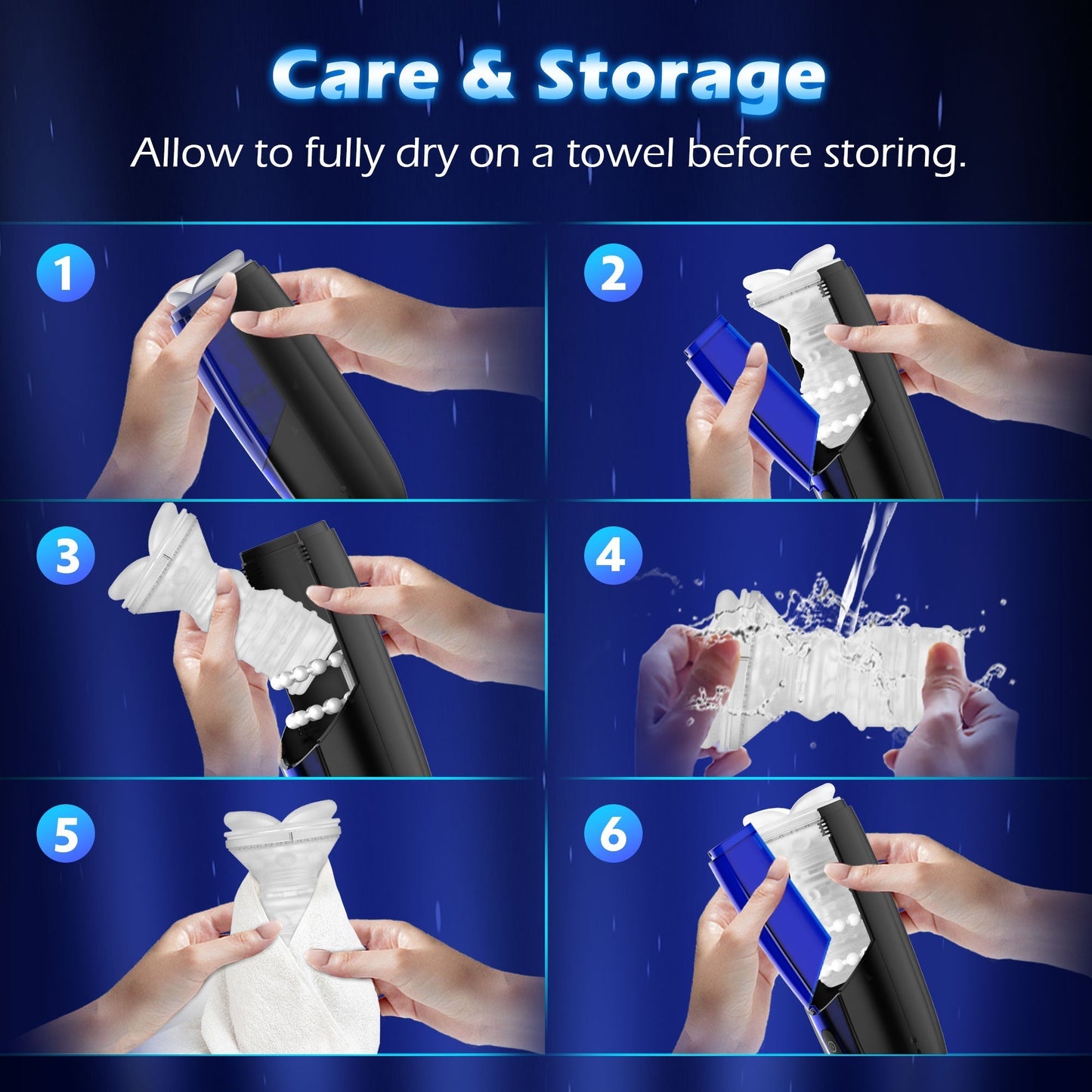 Care & Storage

Allow to fully dry on a towel before storing.

1

2

3

4

5

6